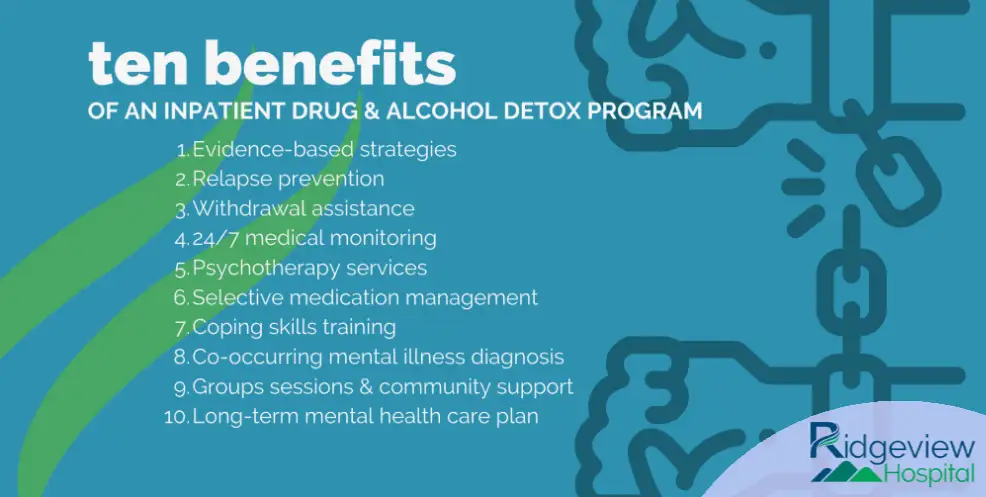 ten benefits
OF AN INPATIENT DRUG & ALCOHOL DETOX PROGRAM

1. Evidence-based strategies
2. Relapse prevention
3. Withdrawal assistance
4. 24/7 medical monitoring
5. Psychotherapy services
6. Selective medication management
7. Coping skills training
8. Co-occurring mental illness diagnosis
9. Groups sessions & community support
10. Long-term mental health care plan

Ridgeview Hospital